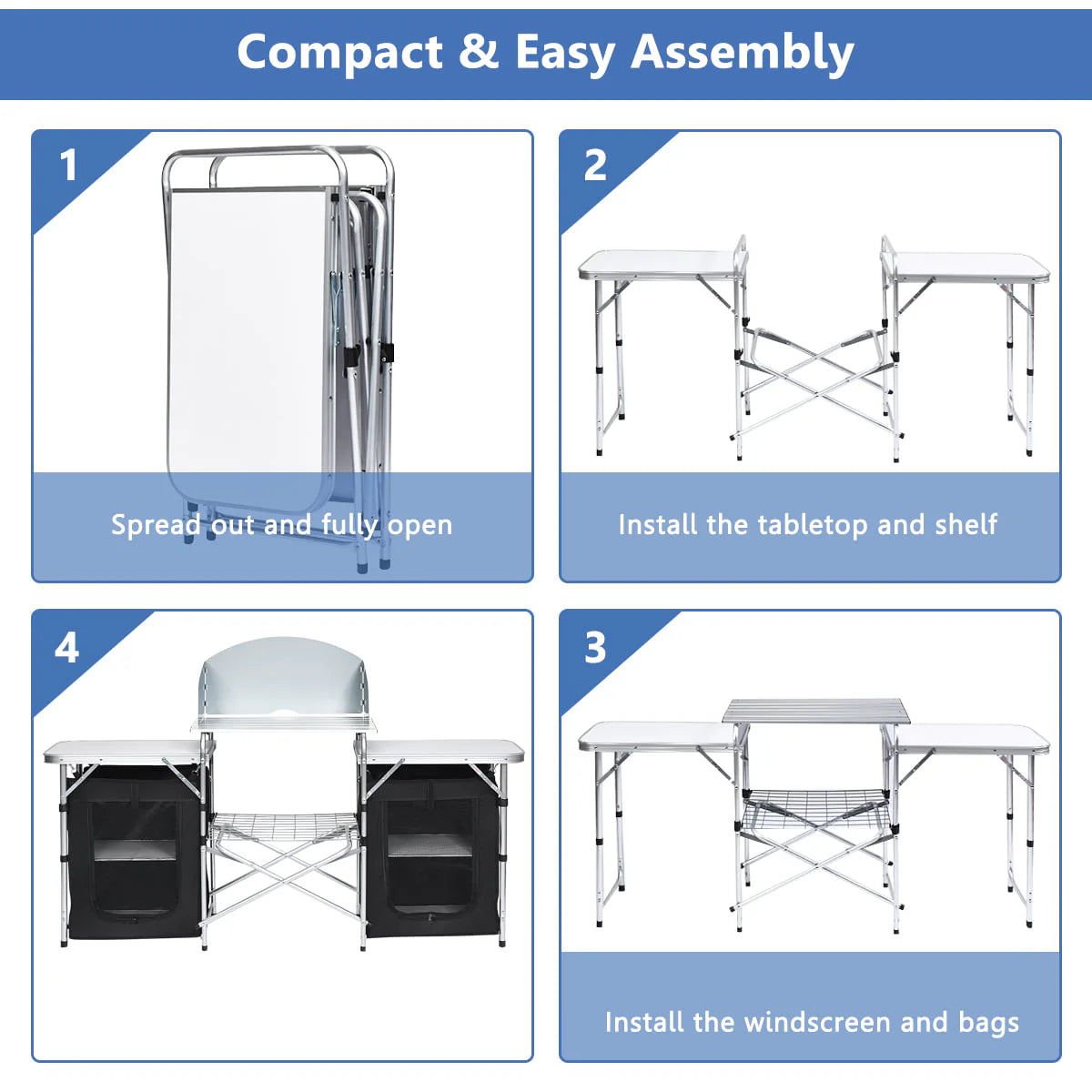 Compact & Easy Assembly

1

Spread out and fully open

2

Install the tabletop and shelf

4

3

Install the windscreen and bags